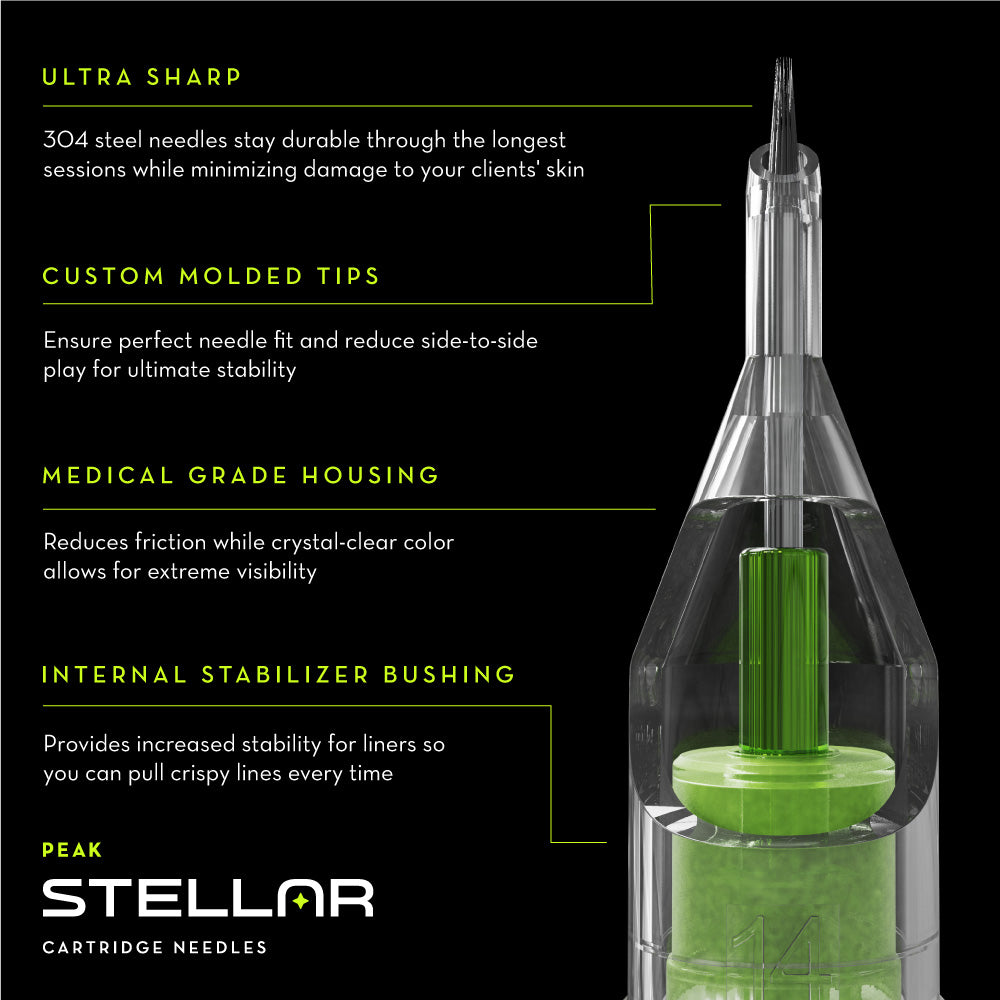 ULTRA SHARP

304 steel needles stay durable through the longest sessions while minimizing damage to your clients' skin

CUSTOM MOLDED TIPS

Ensure perfect needle fit and reduce side-to-side play for ultimate stability

MEDICAL GRADE HOUSING

Reduces friction while crystal-clear color allows for extreme visibility

INTERNAL STABILIZER BUSHING

Provides increased stability for liners so you can pull crispy lines every time

PEAK

STELLAR

CARTRIDGE NEEDLES

14